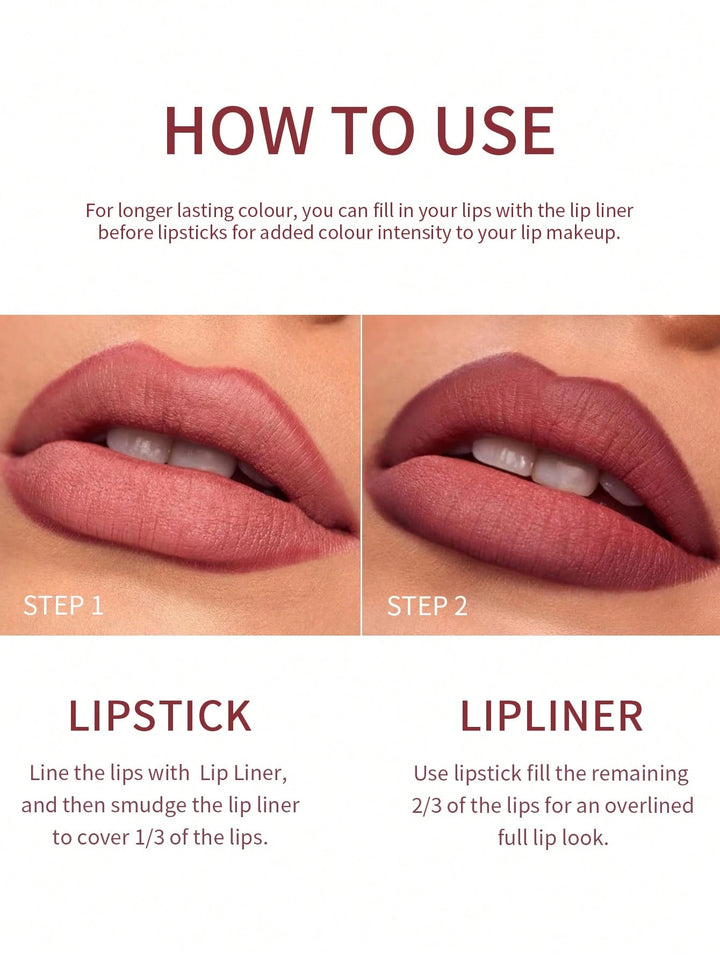 HOW TO USE

For longer lasting colour, you can fill in your lips with the lip liner before lipsticks for added colour intensity to your lip makeup.

STEP 1

STEP 2

LIPSTICK

Line the lips with Lip Liner, and then smudge the lip liner to cover 1/3 of the lips.

LIPLINER

Use lipstick fill the remaining 2/3 of the lips for an overlined full lip look.