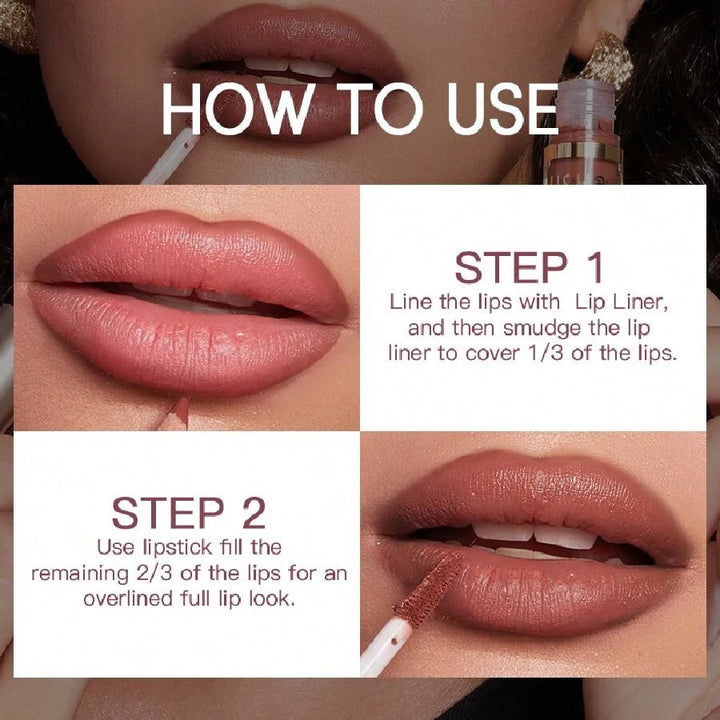 HOW TO USE

STEP 1
Line the lips with Lip Liner, and then smudge the lip liner to cover 1/3 of the lips.

STEP 2
Use lipstick fill the remaining 2/3 of the lips for an overlined full lip look.