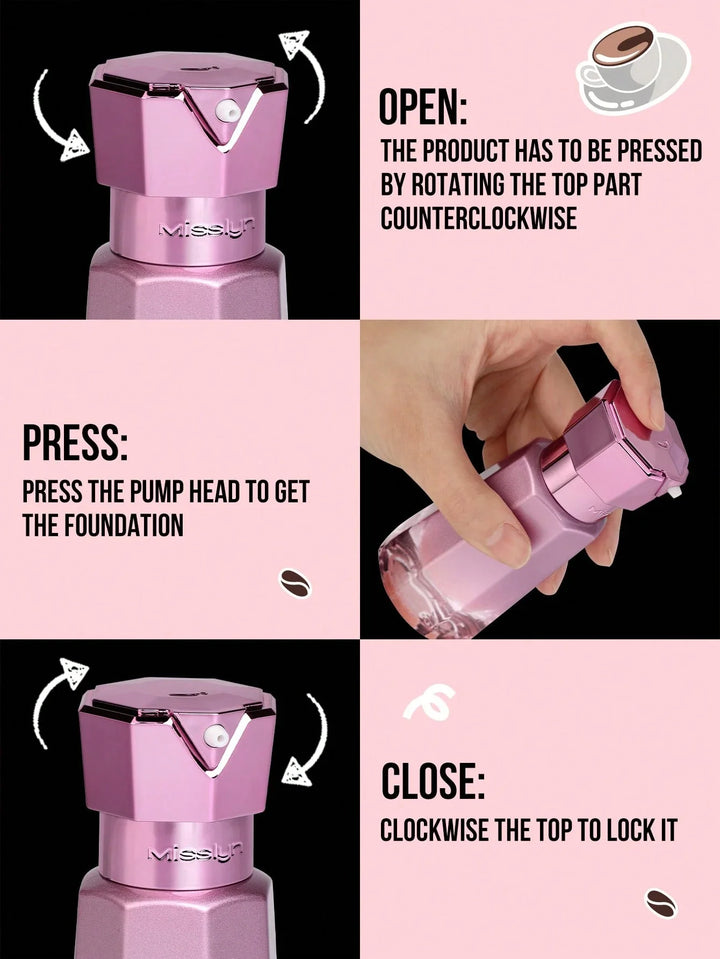 Misslyn

OPEN:

THE PRODUCT HAS TO BE PRESSED BY ROTATING THE TOP PART COUNTERCLOCKWISE

PRESS:

PRESS THE PUMP HEAD TO GET THE FOUNDATION

Misslyn

CLOSE:

CLOCKWISE THE TOP TO LOCK IT