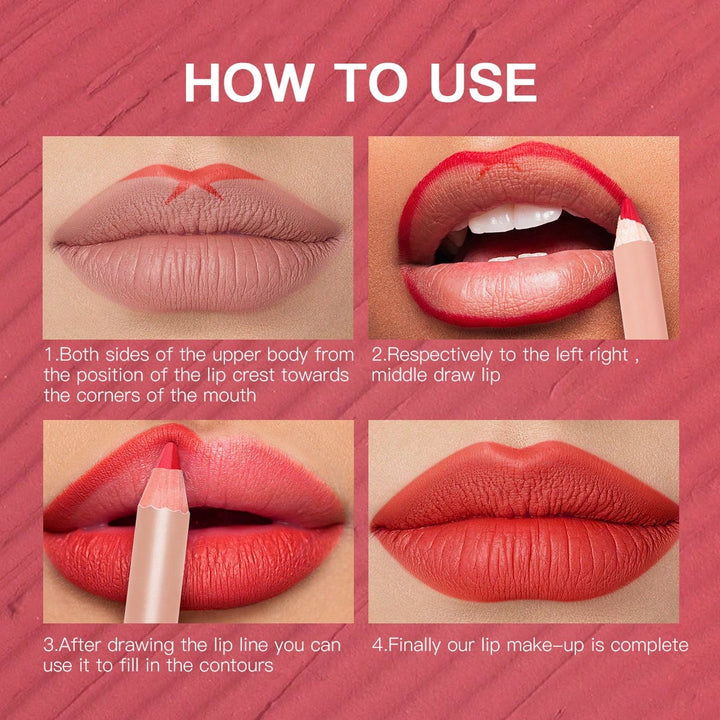 HOW TO USE

1.Both sides of the upper body from the position of the lip crest towards the corners of the mouth

2.Respectively to the left right , middle draw lip

3.After drawing the lip line you can use it to fill in the contours

4.Finally our lip make-up is complete