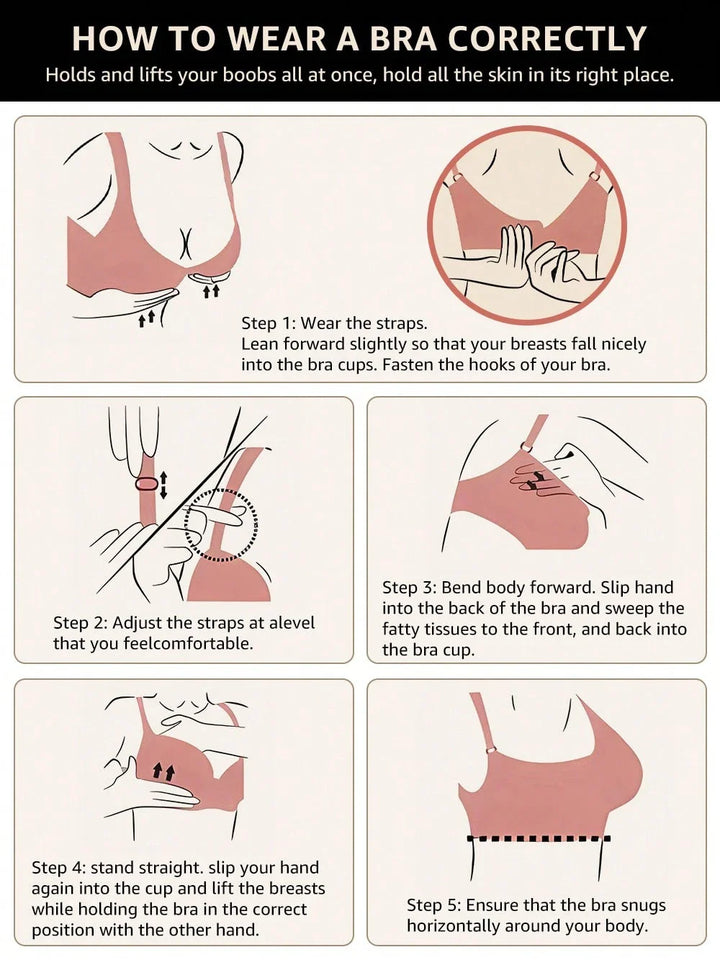 HOW TO WEAR A BRA CORRECTLY
Holds and lifts your boobs all at once, hold all the skin in its right place.

Step 1: Wear the straps.
Lean forward slightly so that your breasts fall nicely into the bra cups. Fasten the hooks of your bra.

Step 2: Adjust the straps at alevel that you feelcomfortable.

Step 3: Bend body forward. Slip hand into the back of the bra and sweep the fatty tissues to the front, and back into the bra cup.

Step 4: stand straight. slip your hand again into the cup and lift the breasts while holding the bra in the correct position with the other hand.

Step 5: Ensure that the bra snugs horizontally around your body.