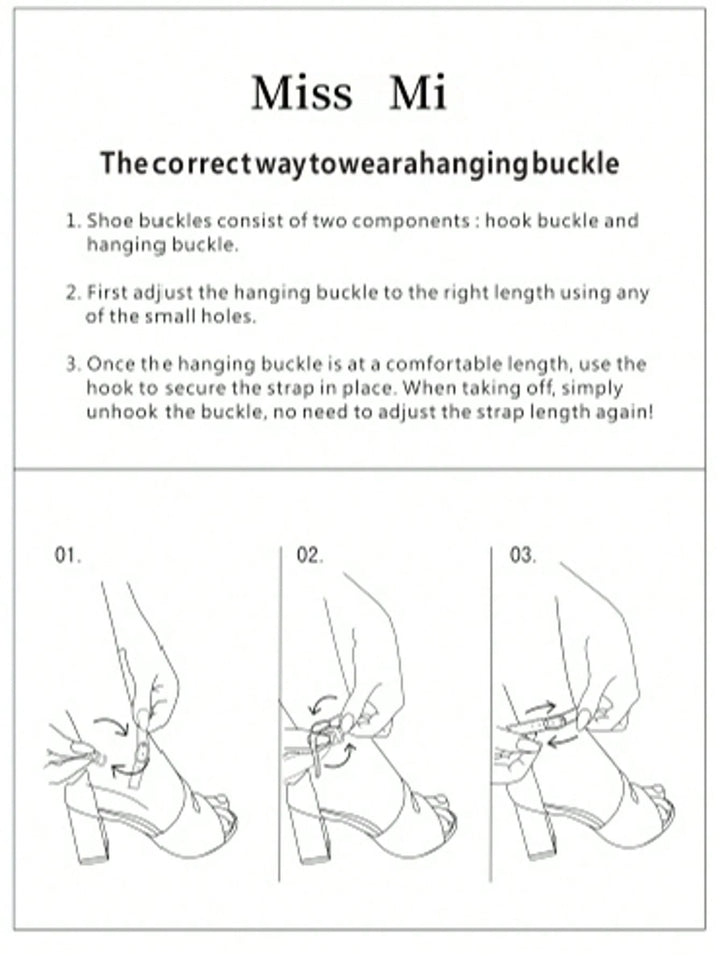 Miss Mi

Thecorrectwaytowearahangingbuckle

1. Shoe buckles consist of two components : hook buckle and hanging buckle.

2. First adjust the hanging buckle to the right length using any of the small holes.

3. Once the hanging buckle is at a comfortable length, use the hook to secure the strap in place. When taking off, simply unhook the buckle, no need to adjust the strap length again!

01.

02.

03.