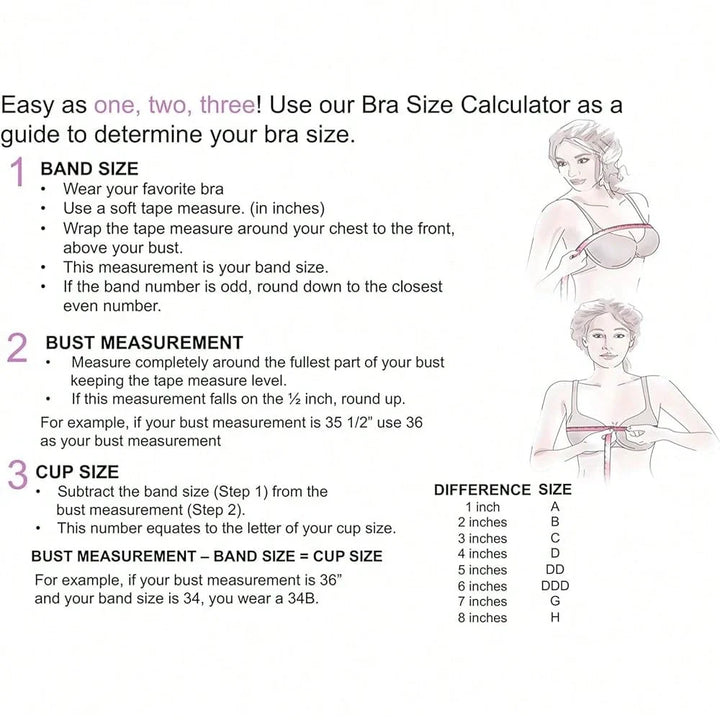 Easy as one, two, three! Use our Bra Size Calculator as a guide to determine your bra size.

1 BAND SIZE
• Wear your favorite bra
• Use a soft tape measure. (in inches)
• Wrap the tape measure around your chest to the front, above your bust.
• This measurement is your band size.
• If the band number is odd, round down to the closest even number.

2 BUST MEASUREMENT
• Measure completely around the fullest part of your bust keeping the tape measure level.
• If this measurement falls on the ½ inch, round up.

For example, if your bust measurement is 35 1/2" use 36 as your bust measurement

3 CUP SIZE
• Subtract the band size (Step 1) from the bust measurement (Step 2).
• This number equates to the letter of your cup size.

BUST MEASUREMENT – BAND SIZE = CUP SIZE

For example, if your bust measurement is 36" and your band size is 34, you wear a 34B.

| DIFFERENCE | SIZE |
|---|---|
| 1 inch | A |
| 2 inches | B |
| 3 inches | C |
| 4 inches | D |
| 5 inches | DD |
| 6 inches | DDD |
| 7 inches | G |
| 8 inches | H |