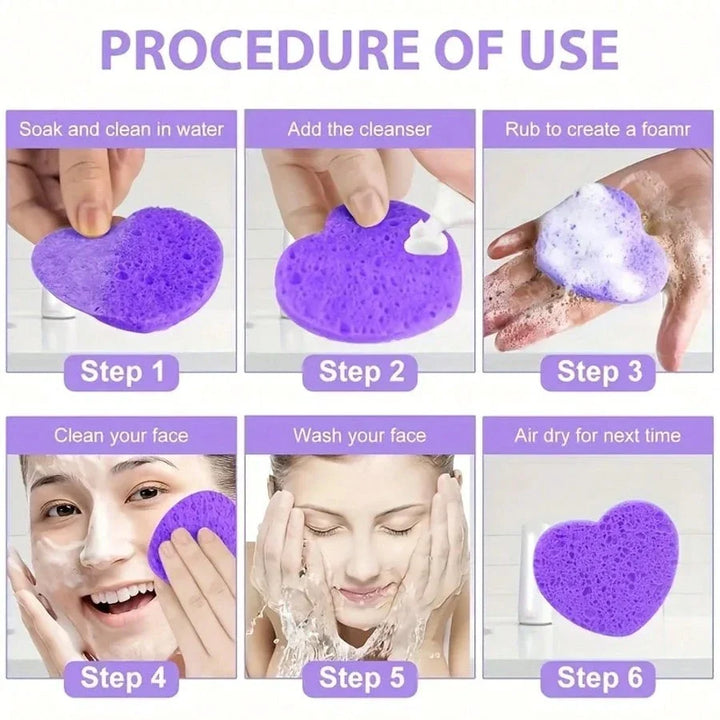 PROCEDURE OF USE

Soak and clean in water

Step 1

Add the cleanser

Step 2

Rub to create a foamr

Step 3

Clean your face

Step 4

Wash your face

Step 5

Air dry for next time

Step 6